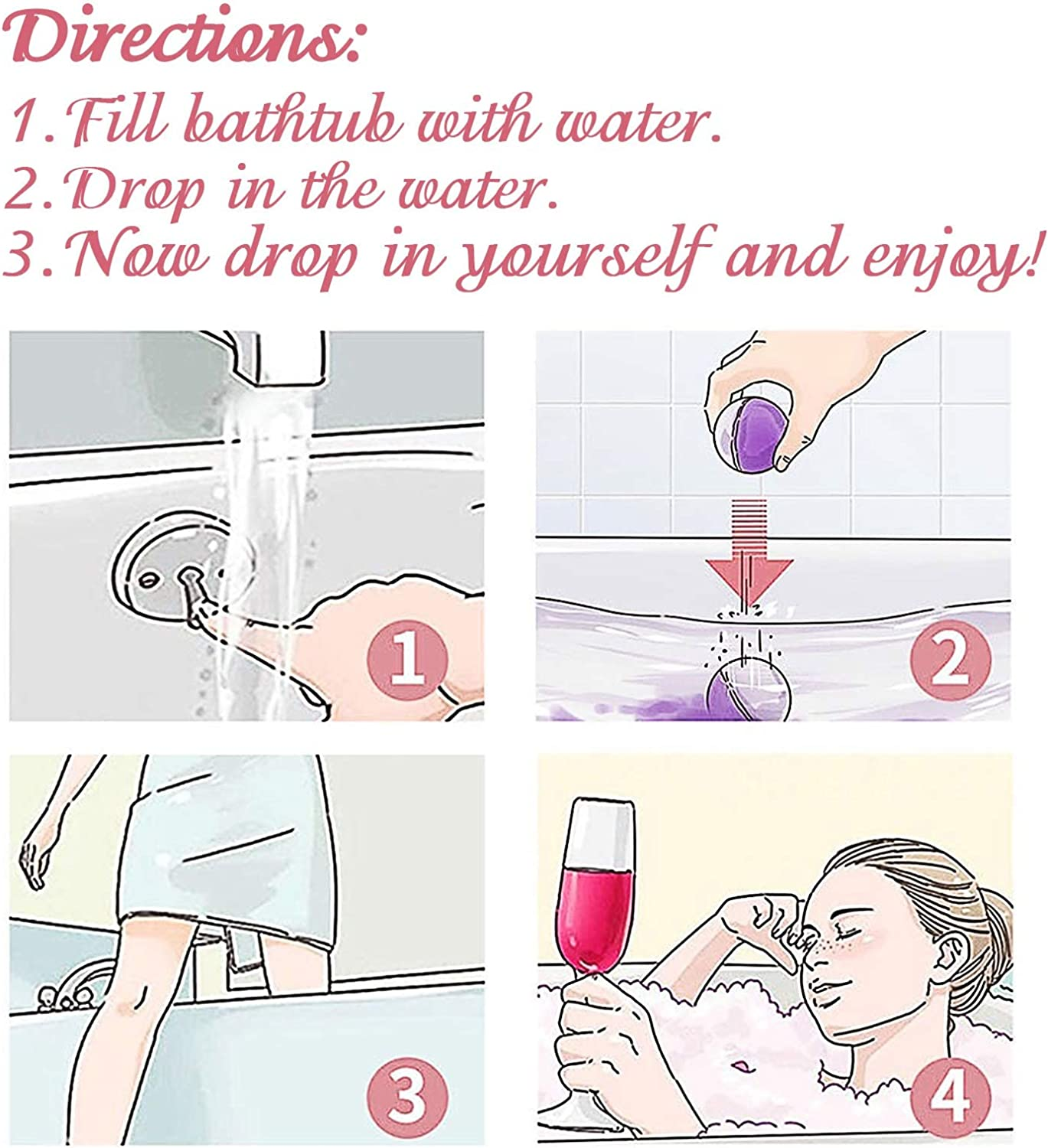 Directions:
1. Fill bathtub with water.
2. Drop in the water.
3. Now drop in yourself and enjoy!

1

2

3

4