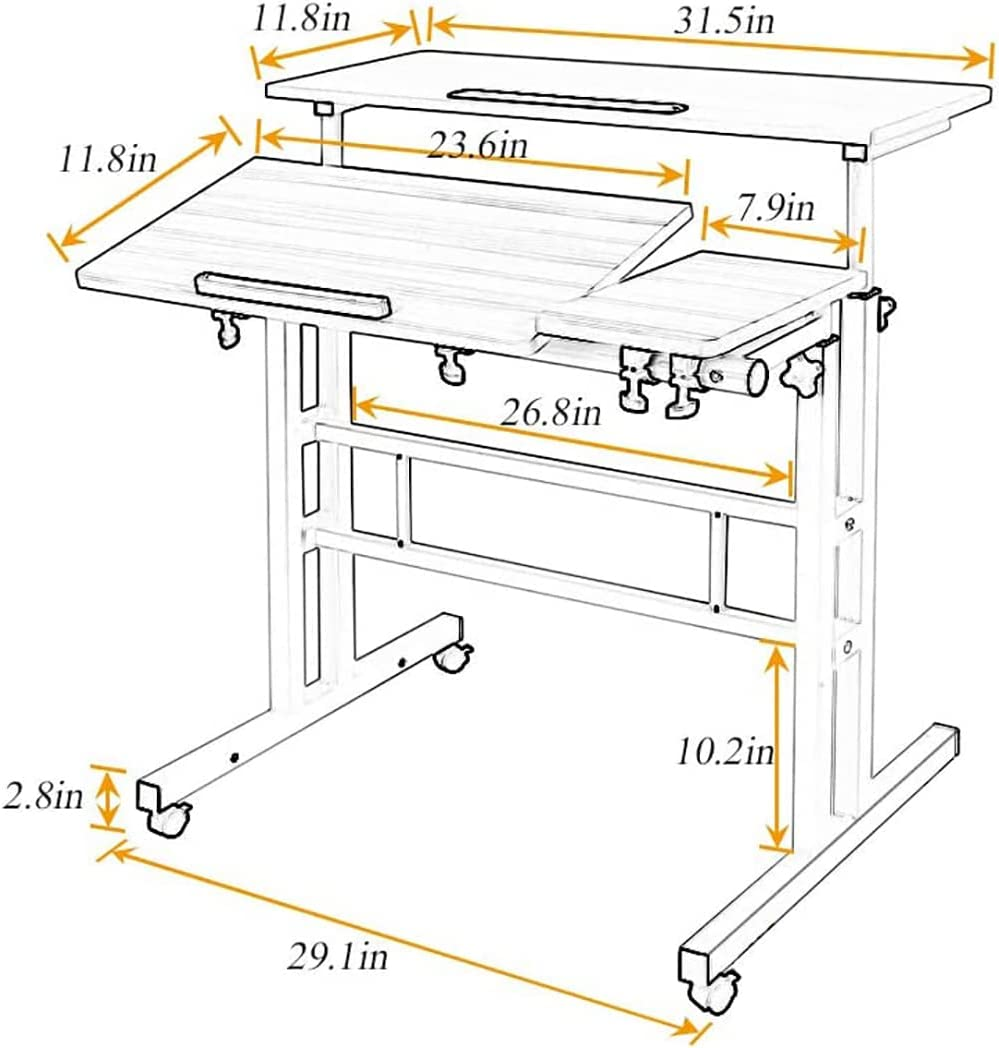 11.8in
31.5in
11.8in
23.6in
7.9in
26.8in
10.2in
2.8in
29.1in