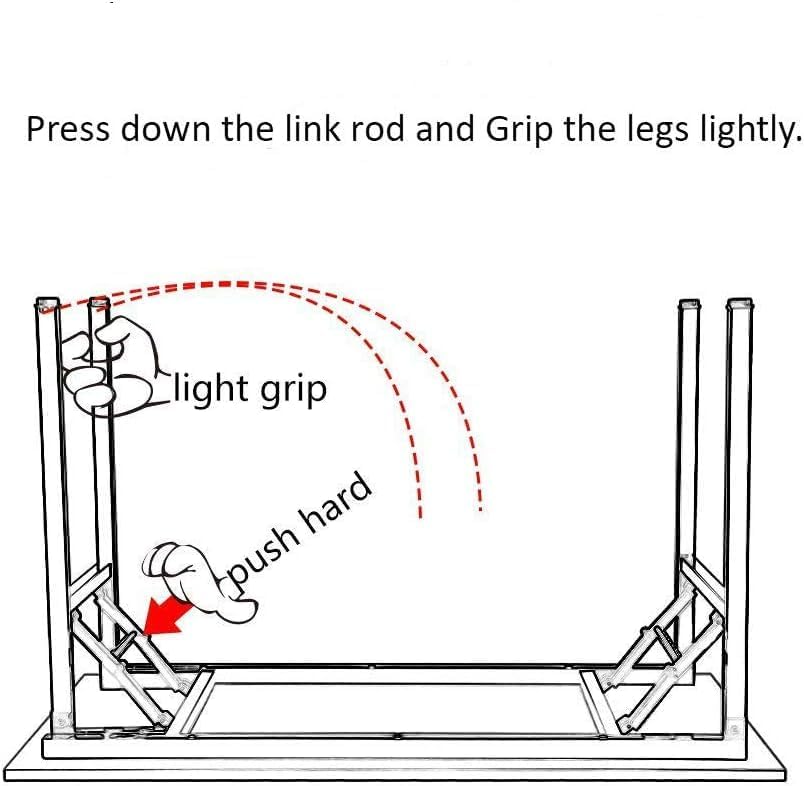 Press down the link rod and Grip the legs lightly.

light grip

push hard