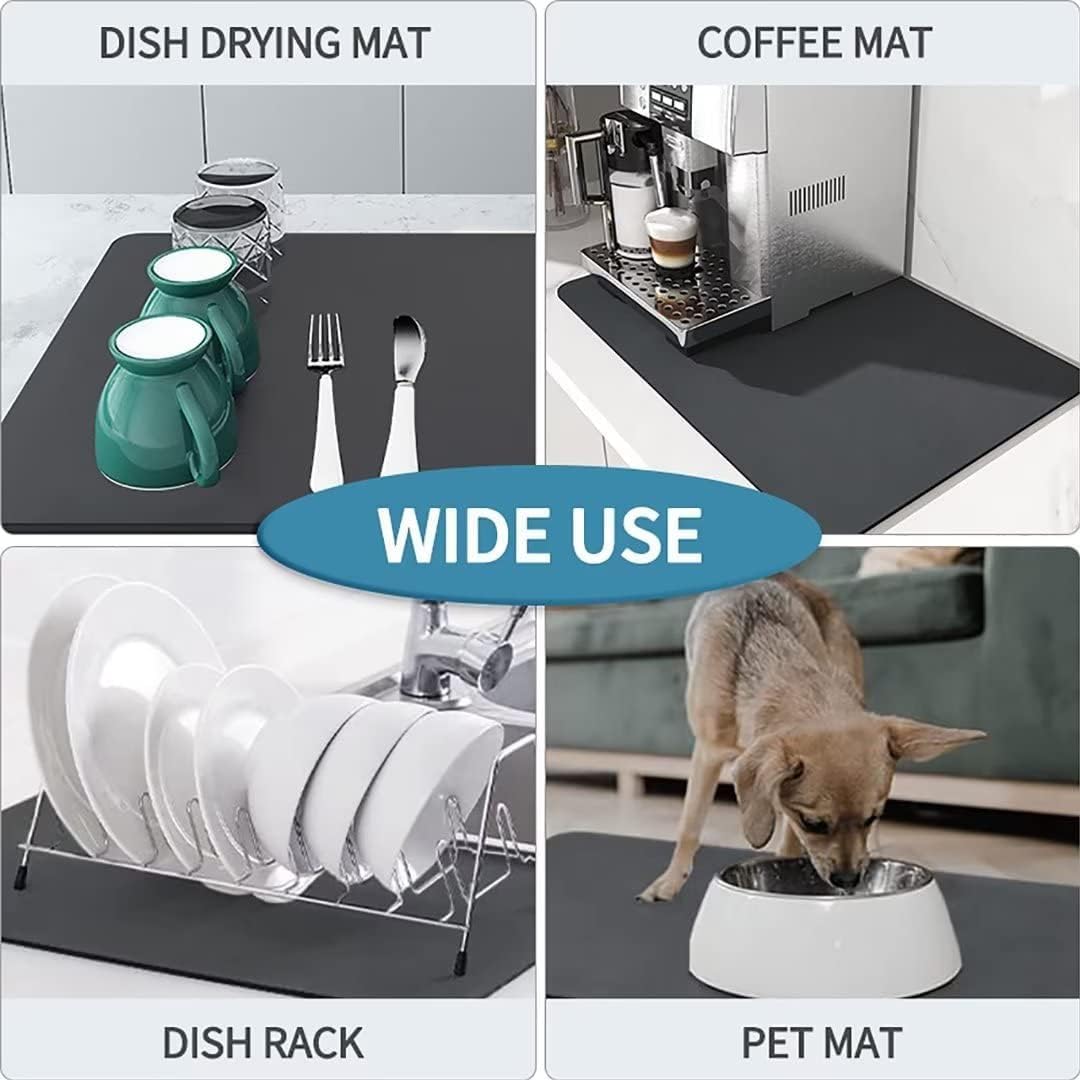 DISH DRYING MAT

COFFEE MAT

WIDE USE

DISH RACK

PET MAT