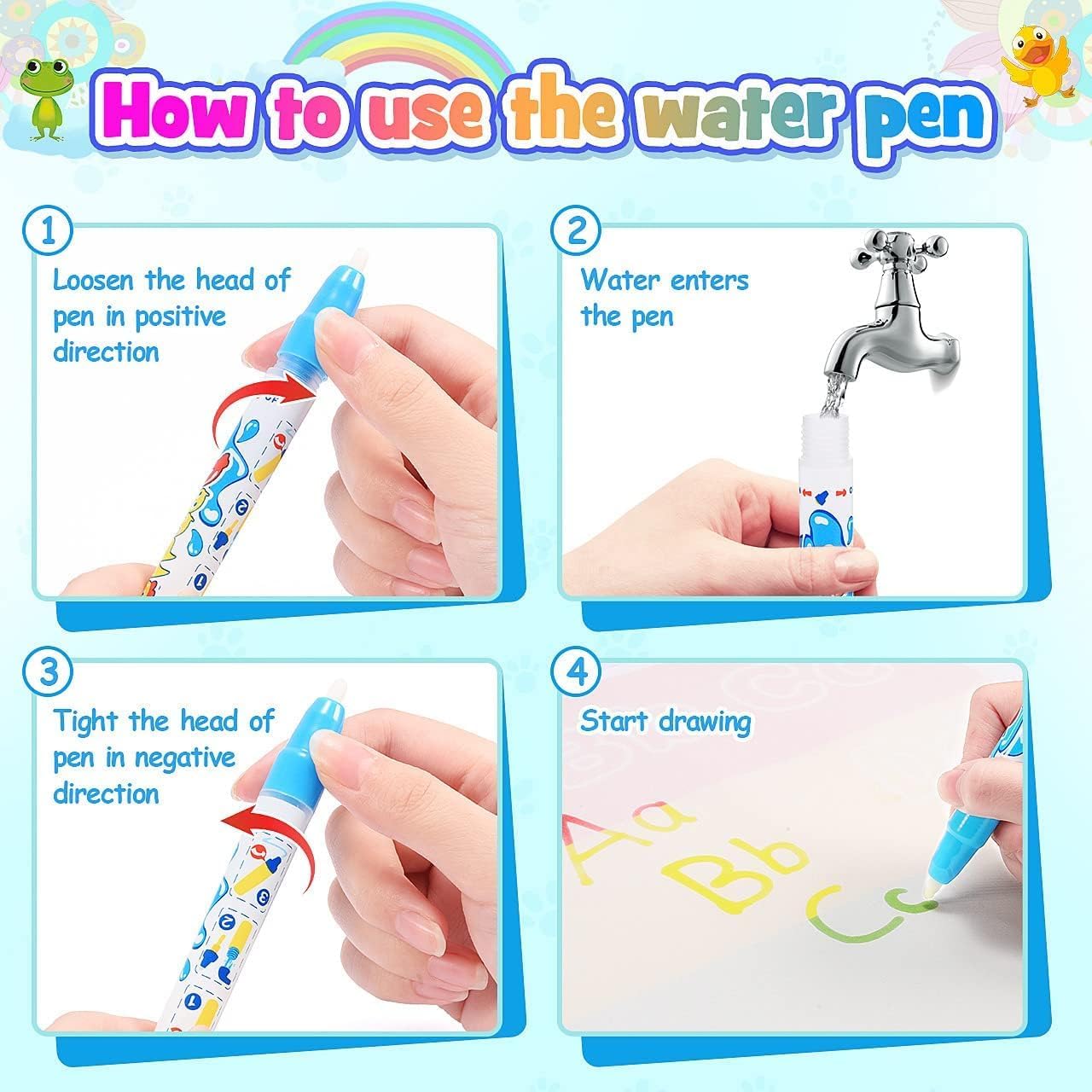 How to use the water pen

1
Loosen the head of pen in positive direction

2
Water enters the pen

3
Tight the head of pen in negative direction

4
Start drawing

Aa
Bb
Cc