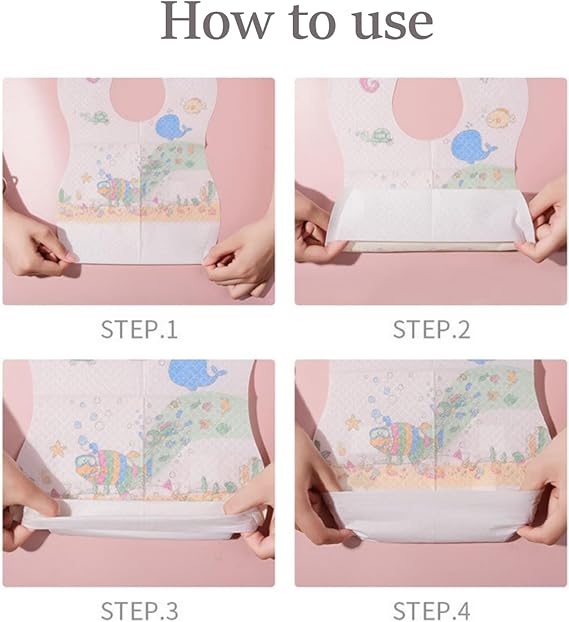 How to use

STEP.1

STEP.2

STEP.3

STEP.4