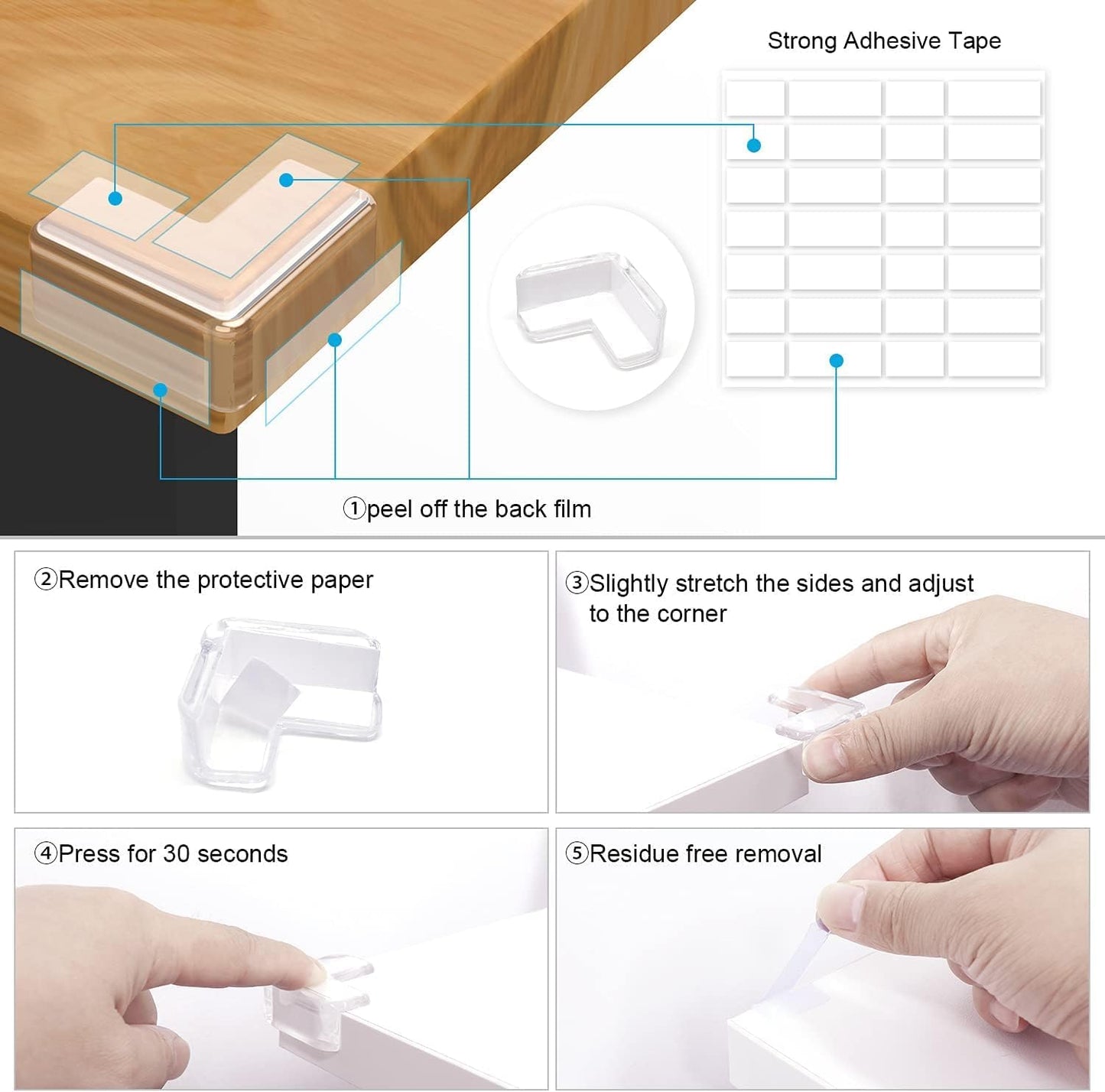 Strong Adhesive Tape

①peel off the back film

②Remove the protective paper

③Slightly stretch the sides and adjust to the corner

④Press for 30 seconds

⑤Residue free removal