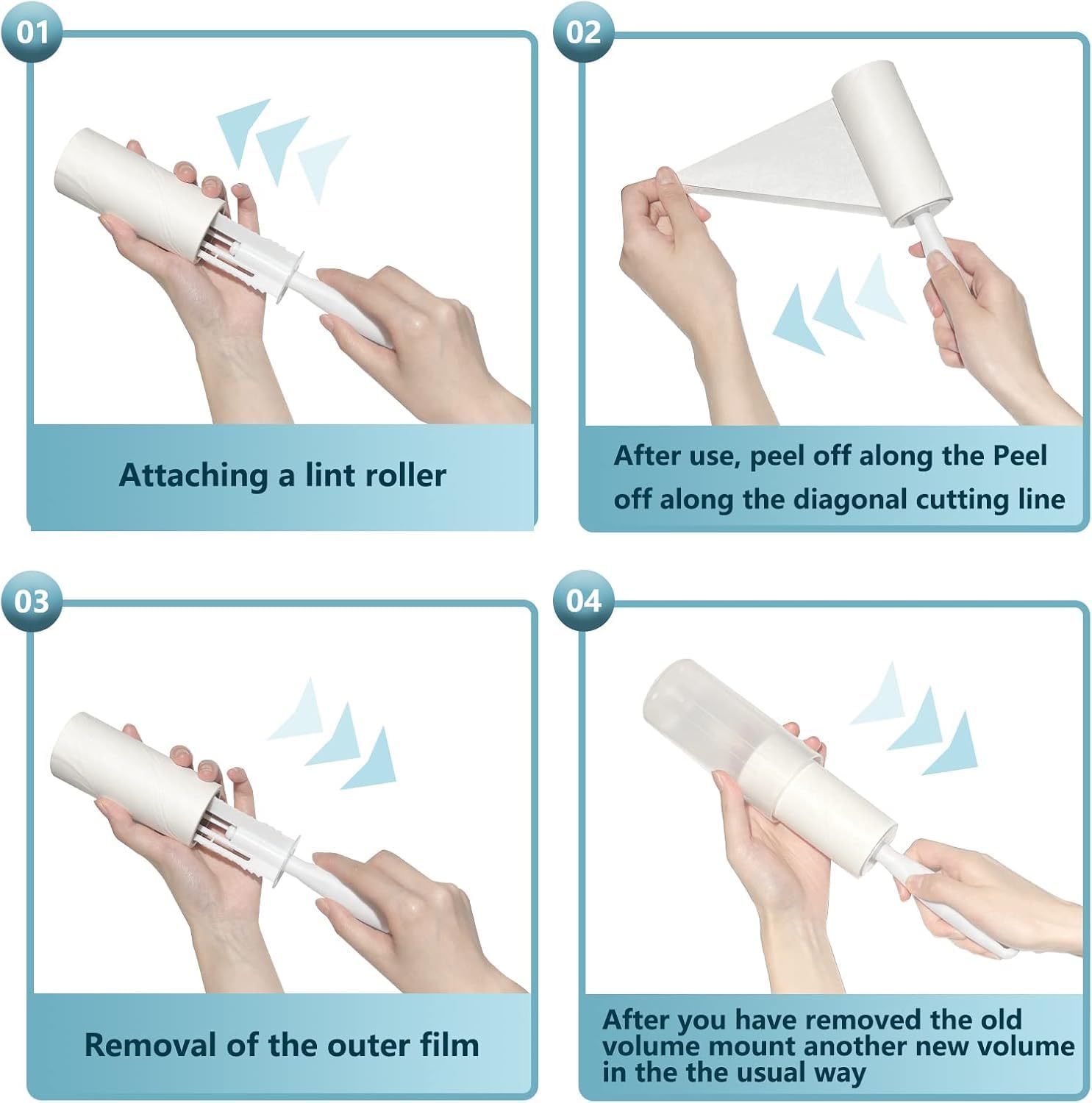 01

Attaching a lint roller

02

After use, peel off along the Peel off along the diagonal cutting line

03

Removal of the outer film

04

After you have removed the old volume mount another new volume in the the usual way