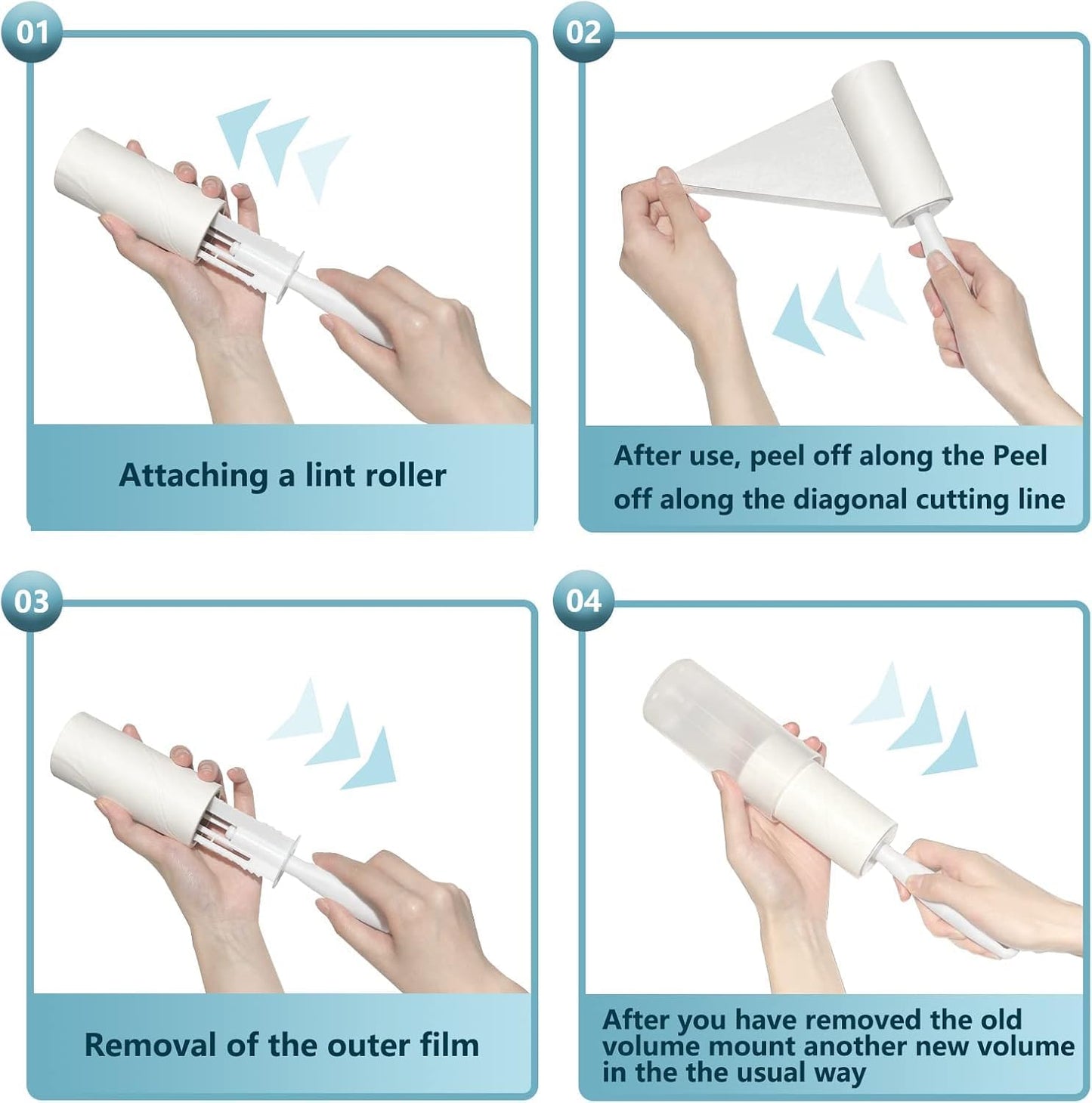 01

Attaching a lint roller

02

After use, peel off along the Peel off along the diagonal cutting line

03

Removal of the outer film

04

After you have removed the old volume mount another new volume in the the usual way