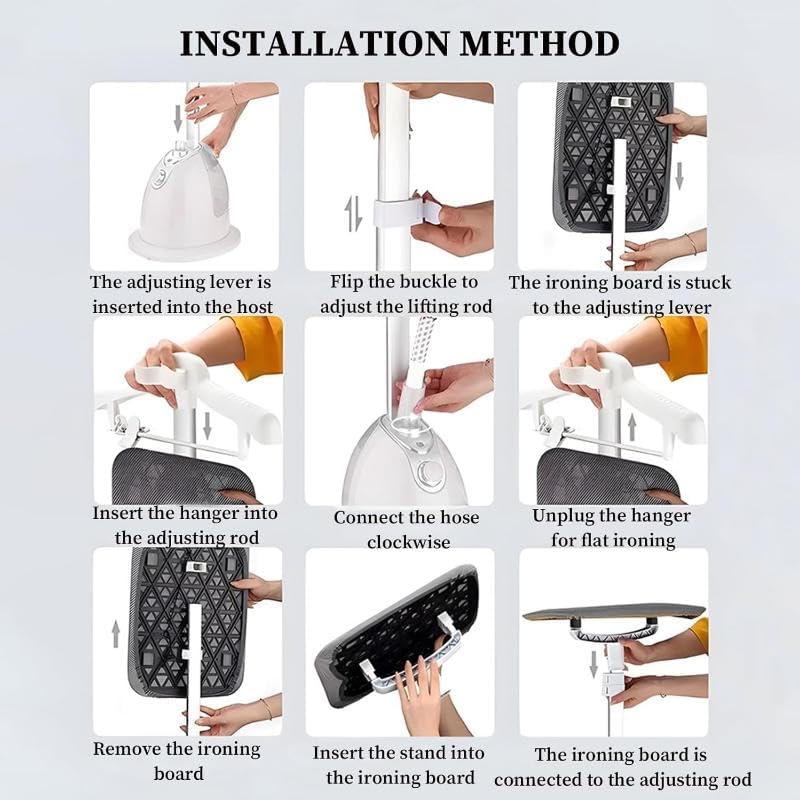 INSTALLATION METHOD

The adjusting lever is inserted into the host

Flip the buckle to adjust the lifting rod

The ironing board is stuck to the adjusting lever

Insert the hanger into the adjusting rod

Connect the hose clockwise

Unplug the hanger for flat ironing

Remove the ironing board

Insert the stand into the ironing board

The ironing board is connected to the adjusting rod