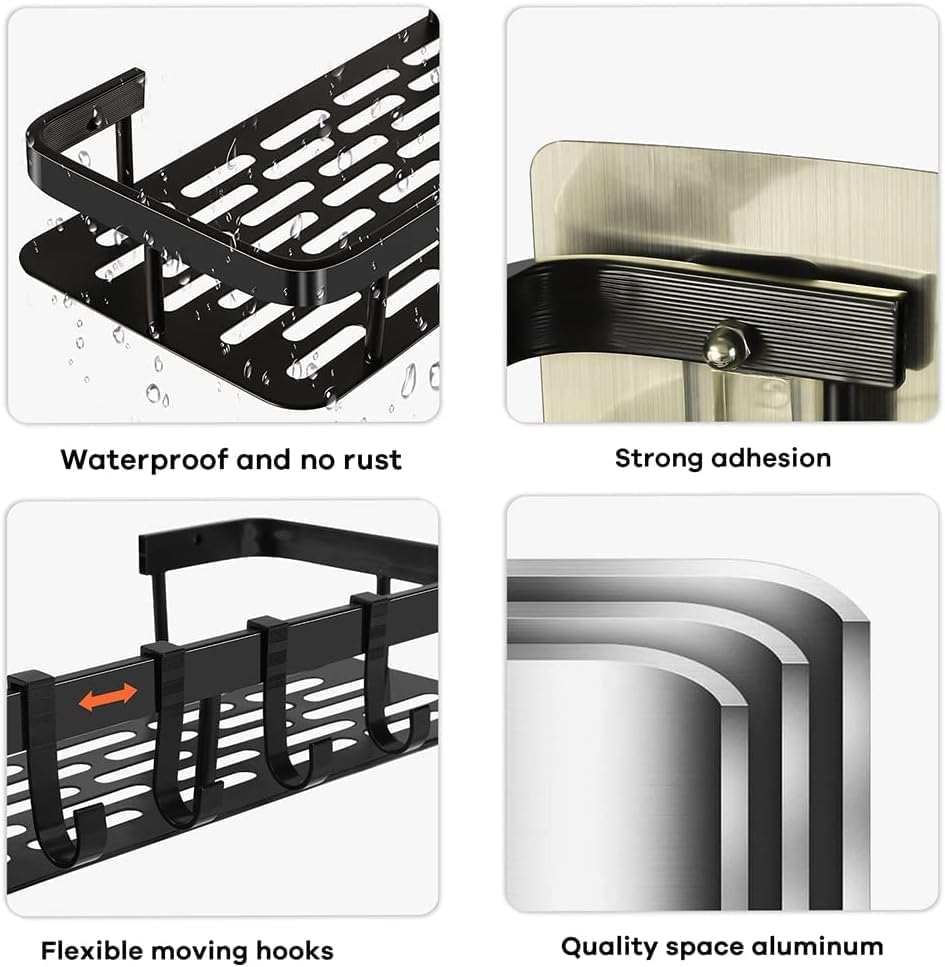 Waterproof and no rust

Strong adhesion

Flexible moving hooks

Quality space aluminum