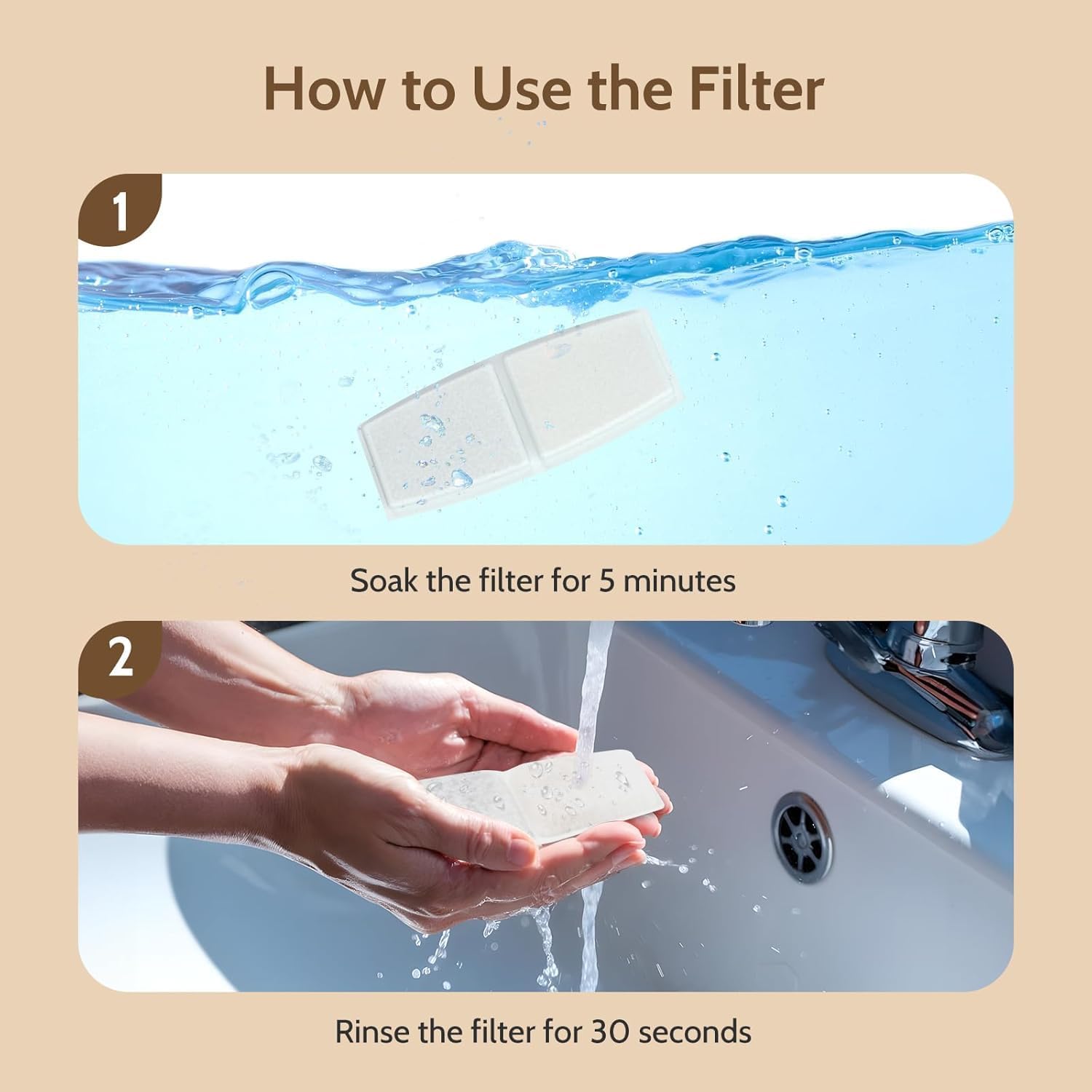 How to Use the Filter

1

Soak the filter for 5 minutes

2

Rinse the filter for 30 seconds