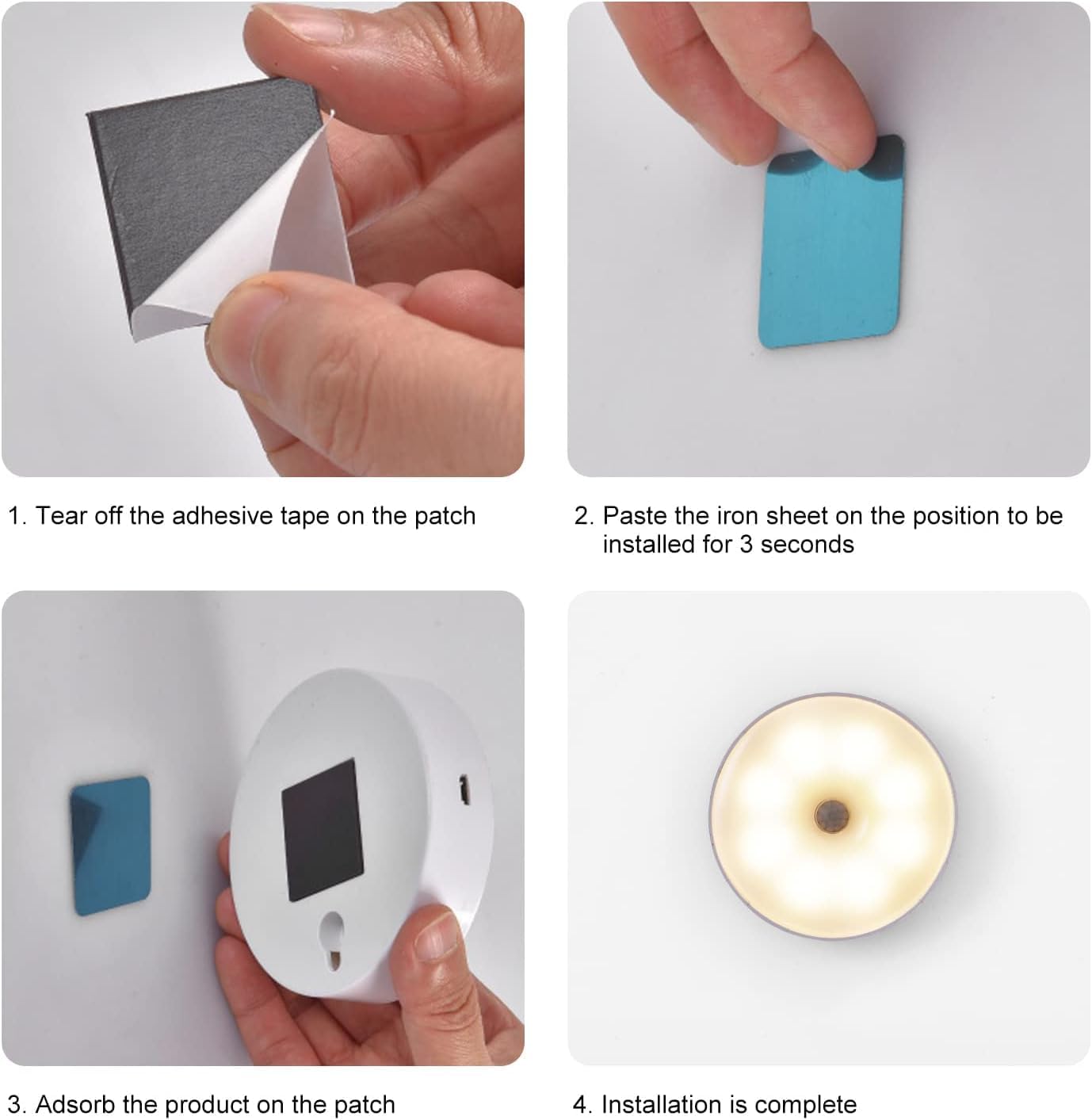 1. Tear off the adhesive tape on the patch

2. Paste the iron sheet on the position to be installed for 3 seconds

3. Adsorb the product on the patch

4. Installation is complete