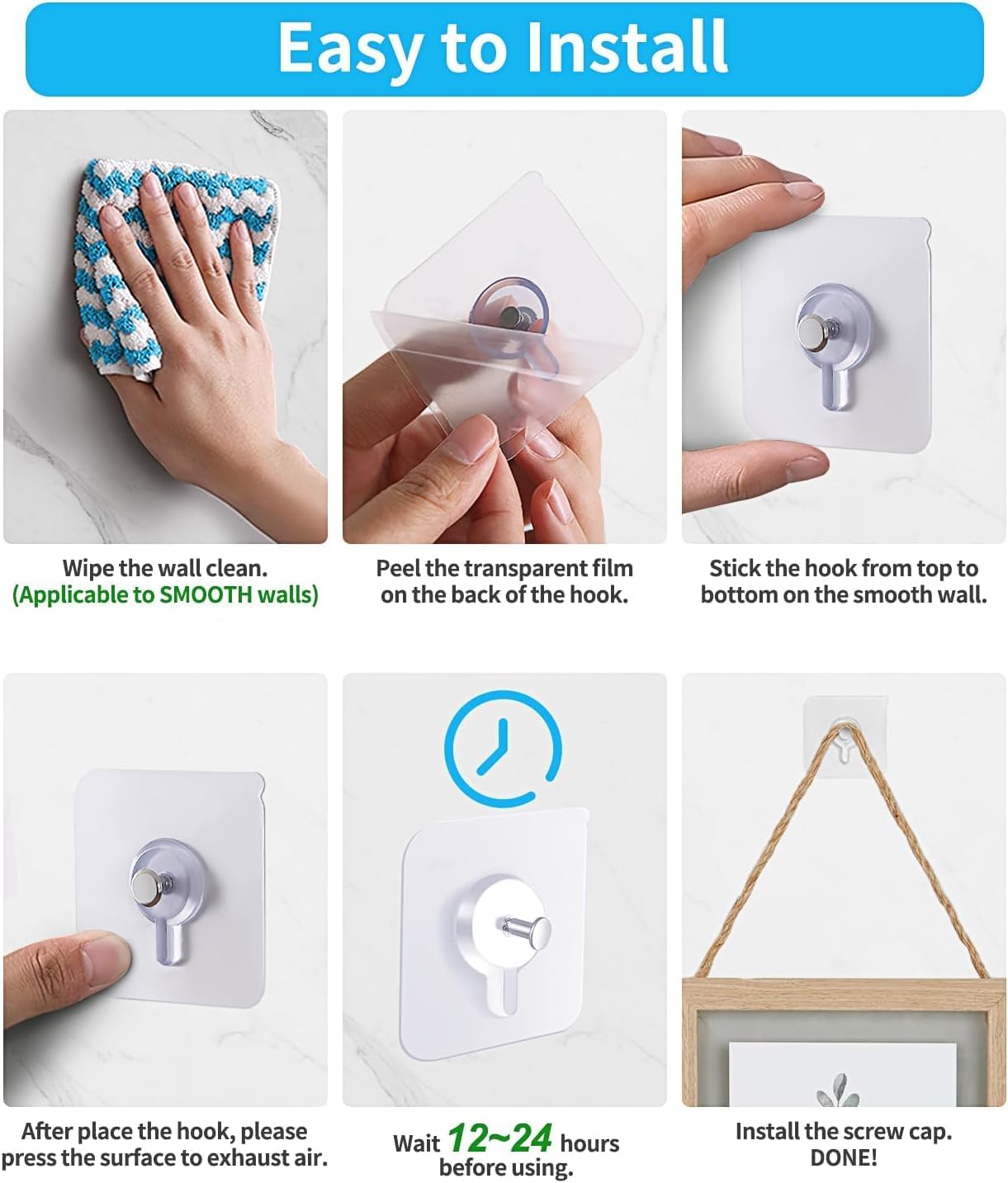 Easy to Install

Wipe the wall clean.
(Applicable to SMOOTH walls)

Peel the transparent film on the back of the hook.

Stick the hook from top to bottom on the smooth wall.

After place the hook, please press the surface to exhaust air.

Wait 12~24 hours before using.

Install the screw cap.
DONE!