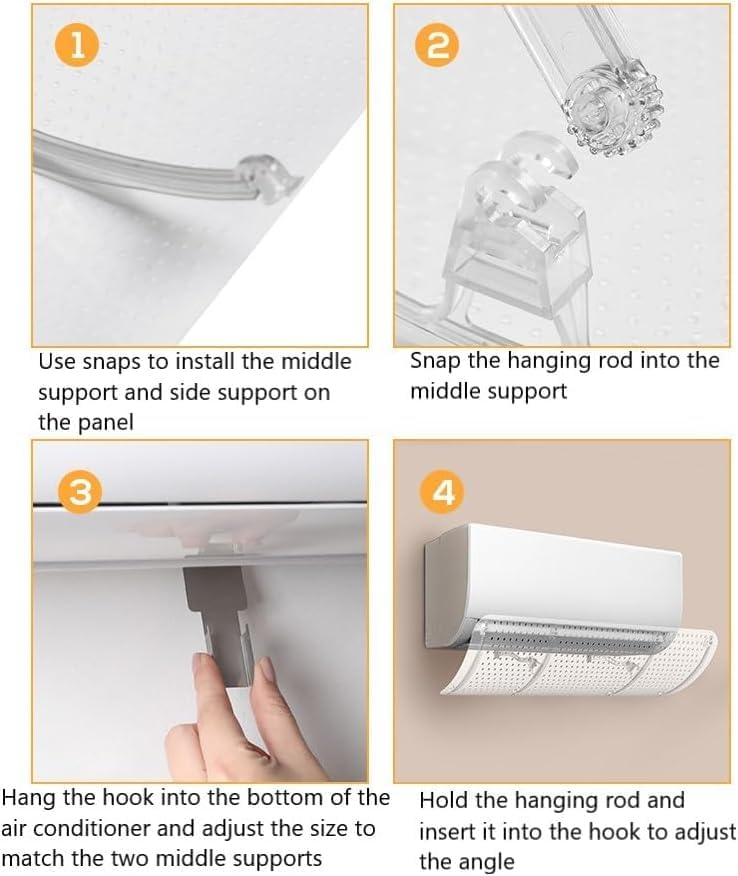 1

Use snaps to install the middle support and side support on the panel

2

Snap the hanging rod into the middle support

3

Hang the hook into the bottom of the air conditioner and adjust the size to match the two middle supports

4

Hold the hanging rod and insert it into the hook to adjust the angle