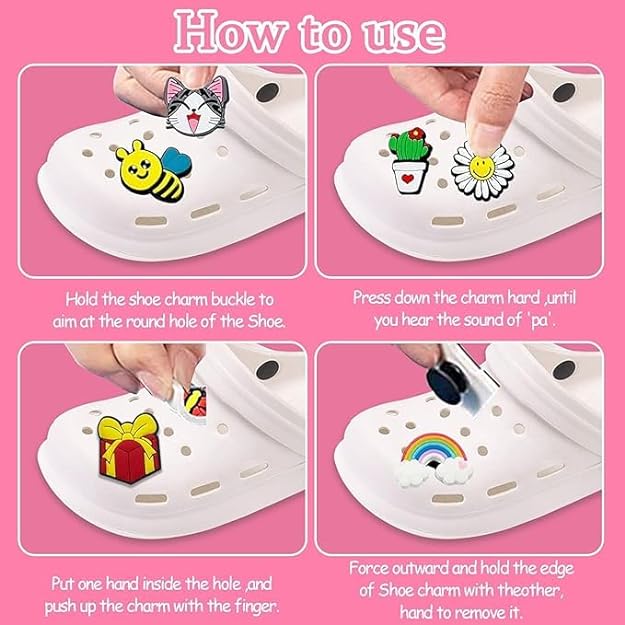 How to use

Hold the shoe charm buckle to aim at the round hole of the Shoe.

Press down the charm hard ,until you hear the sound of 'pa'.

Put one hand inside the hole ,and push up the charm with the finger.

Force outward and hold the edge of Shoe charm with theother, hand to remove it.