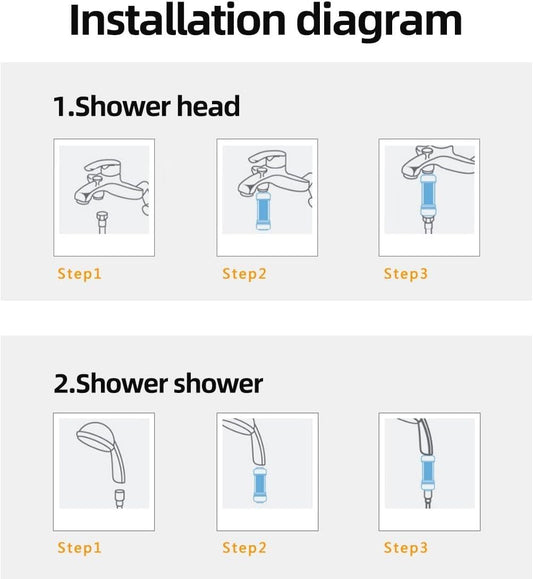 Installation diagram

1.Shower head

Step1

Step2

Step3

2.Shower shower

Step1

Step2

Step3